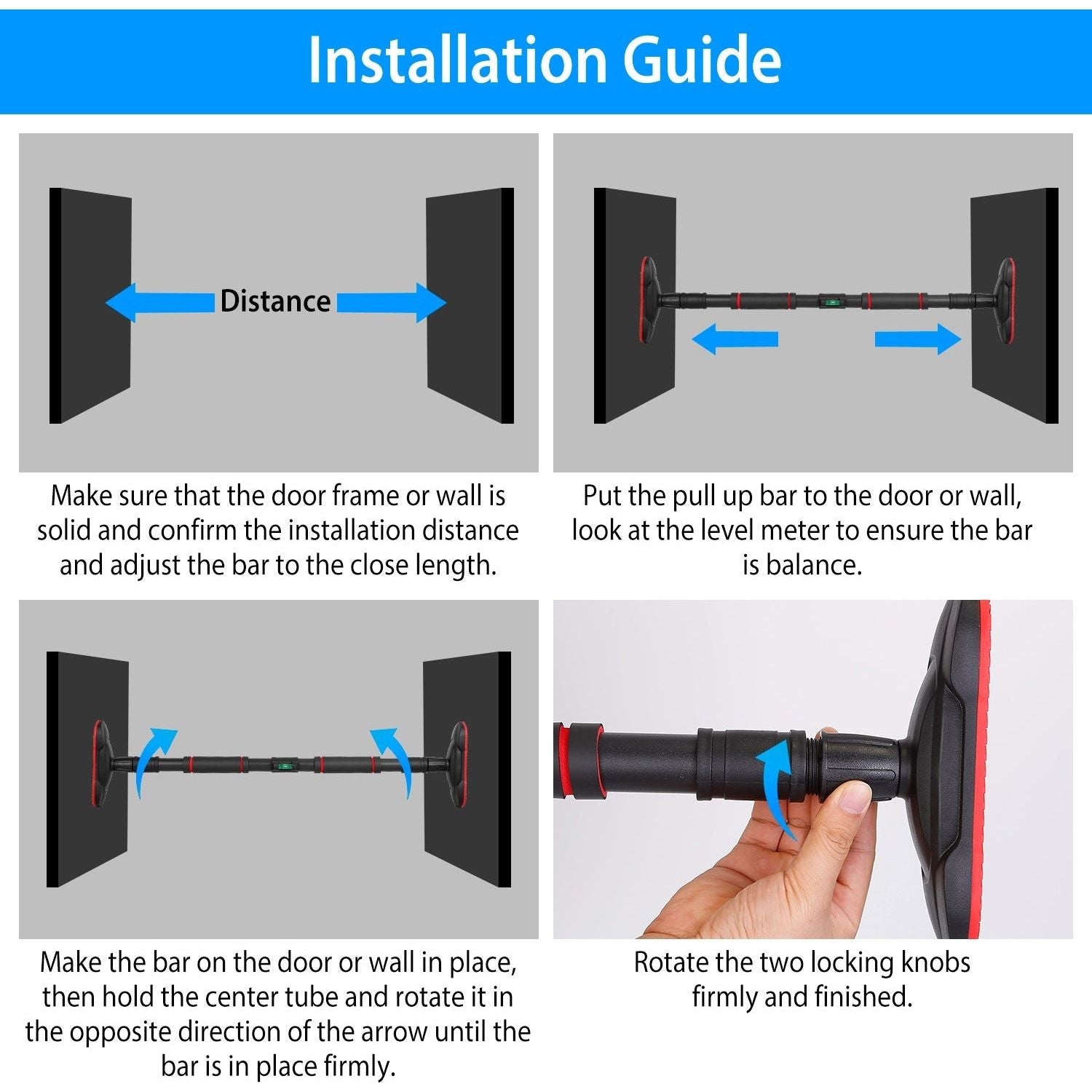 Installation Guide

Distance

Make sure that the door frame or wall is solid and confirm the installation distance and adjust the bar to the close length.

Put the pull up bar to the door or wall, look at the level meter to ensure the bar is balance.

Make the bar on the door or wall in place, then hold the center tube and rotate it in the opposite direction of the arrow until the bar is in place firmly.

Rotate the two locking knobs firmly and finished.