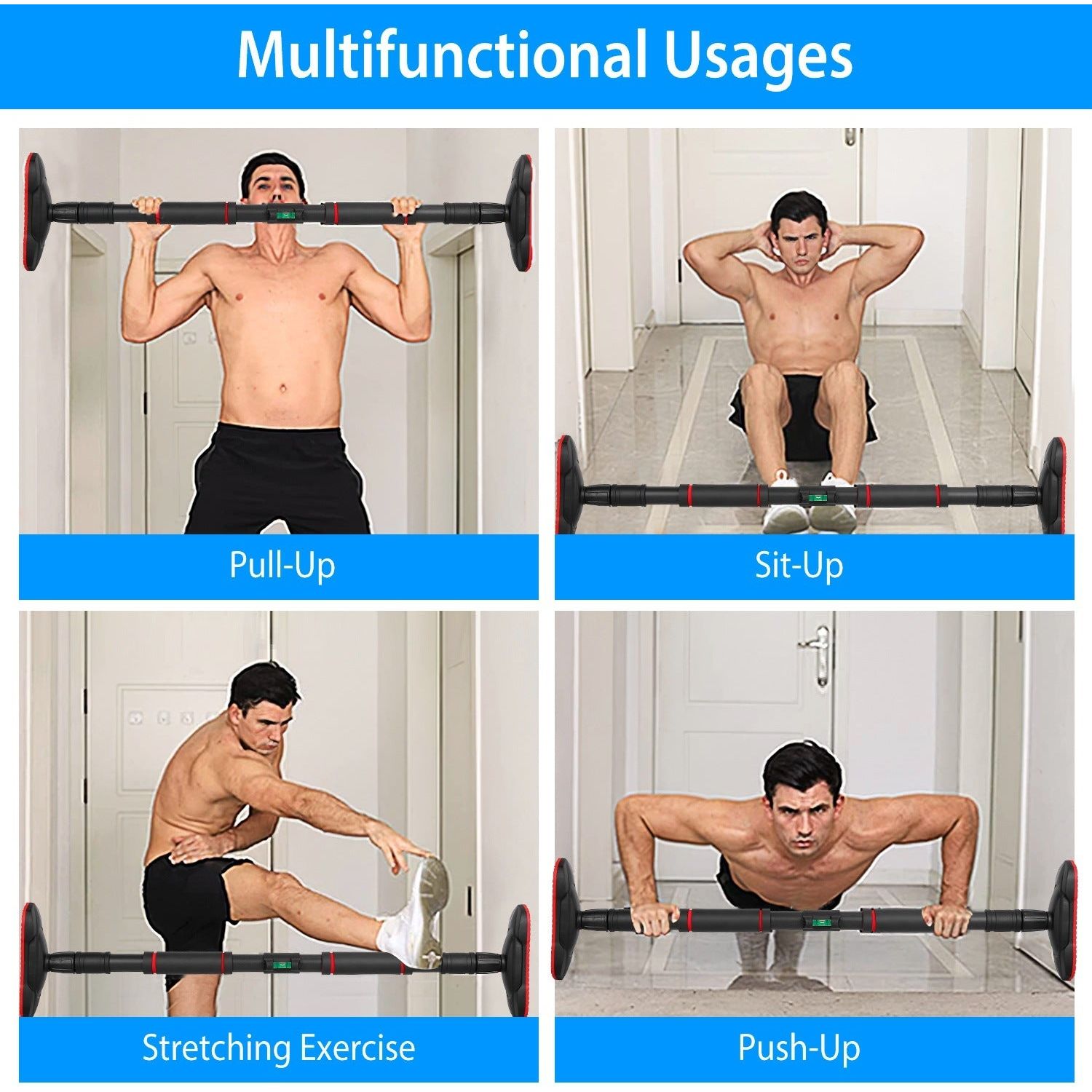 Multifunctional Usages

Pull-Up

Sit-Up

Stretching Exercise

Push-Up