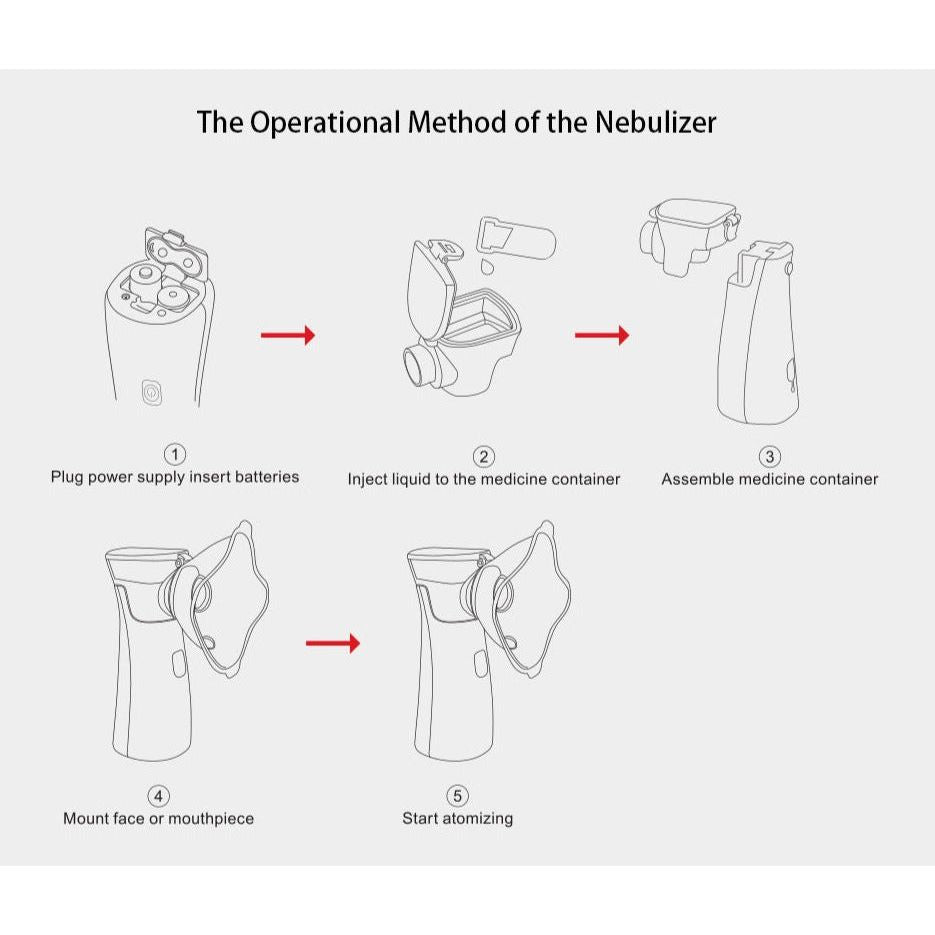 The Operational Method of the Nebulizer

①
Plug power supply insert batteries

②
Inject liquid to the medicine container

③
Assemble medicine container

④
Mount face or mouthpiece

⑤
Start atomizing