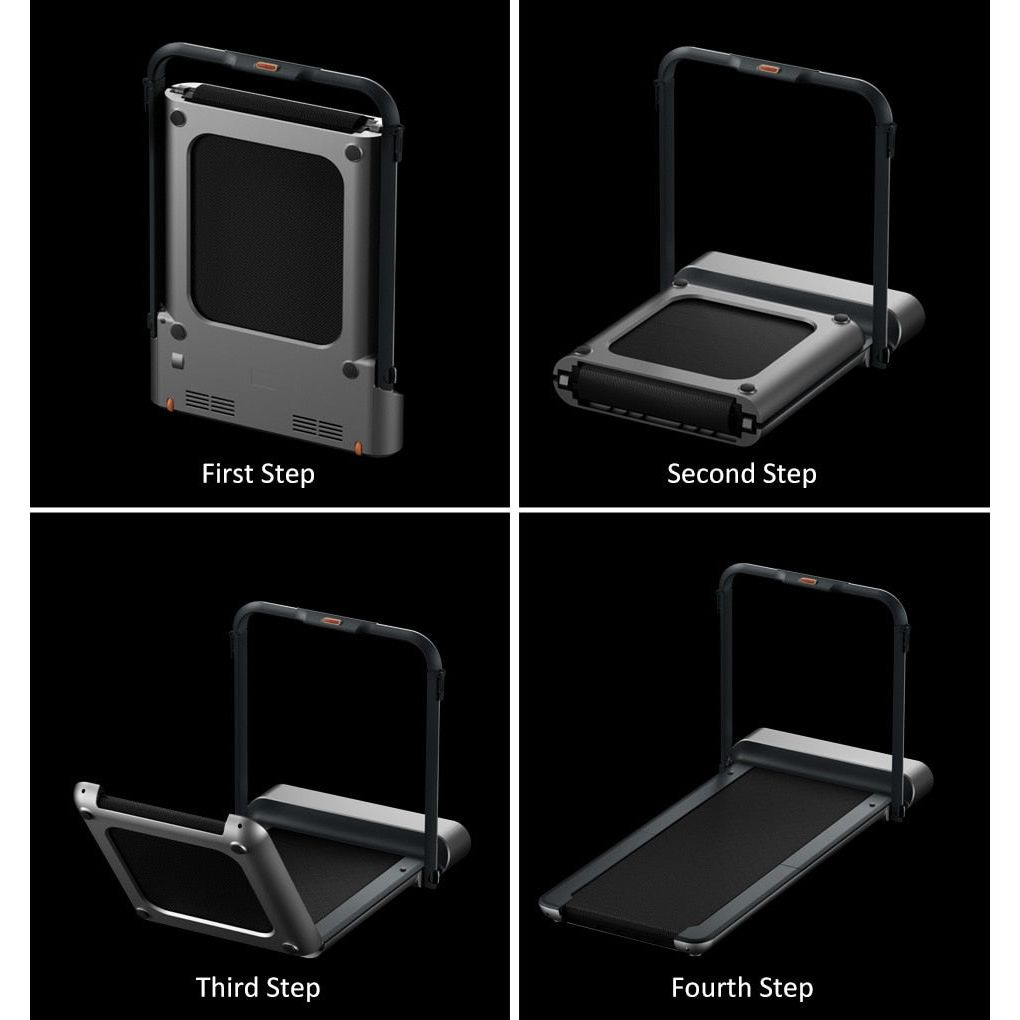 First Step

Second Step

Third Step

Fourth Step