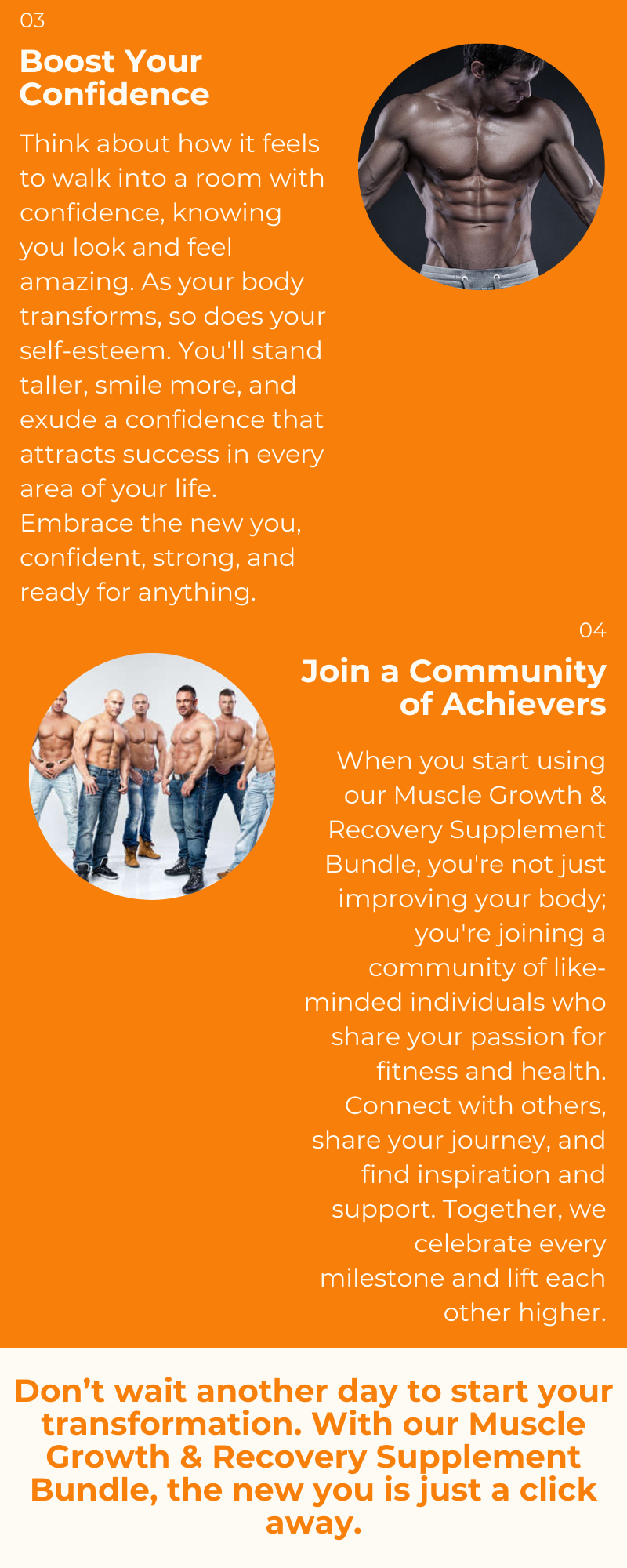 03

Boost Your Confidence

Think about how it feels to walk into a room with confidence, knowing you look and feel amazing. As your body transforms, so does your self-esteem. You'll stand taller, smile more, and exude a confidence that attracts success in every area of your life. Embrace the new you, confident, strong, and ready for anything.

04

Join a Community of Achievers

When you start using our Muscle Growth & Recovery Supplement Bundle, you're not just improving your body; you're joining a community of like-minded individuals who share your passion for fitness and health. Connect with others, share your journey, and find inspiration and support. Together, we celebrate every milestone and lift each other higher.

Don’t wait another day to start your transformation. With our Muscle Growth & Recovery Supplement Bundle, the new you is just a click away.