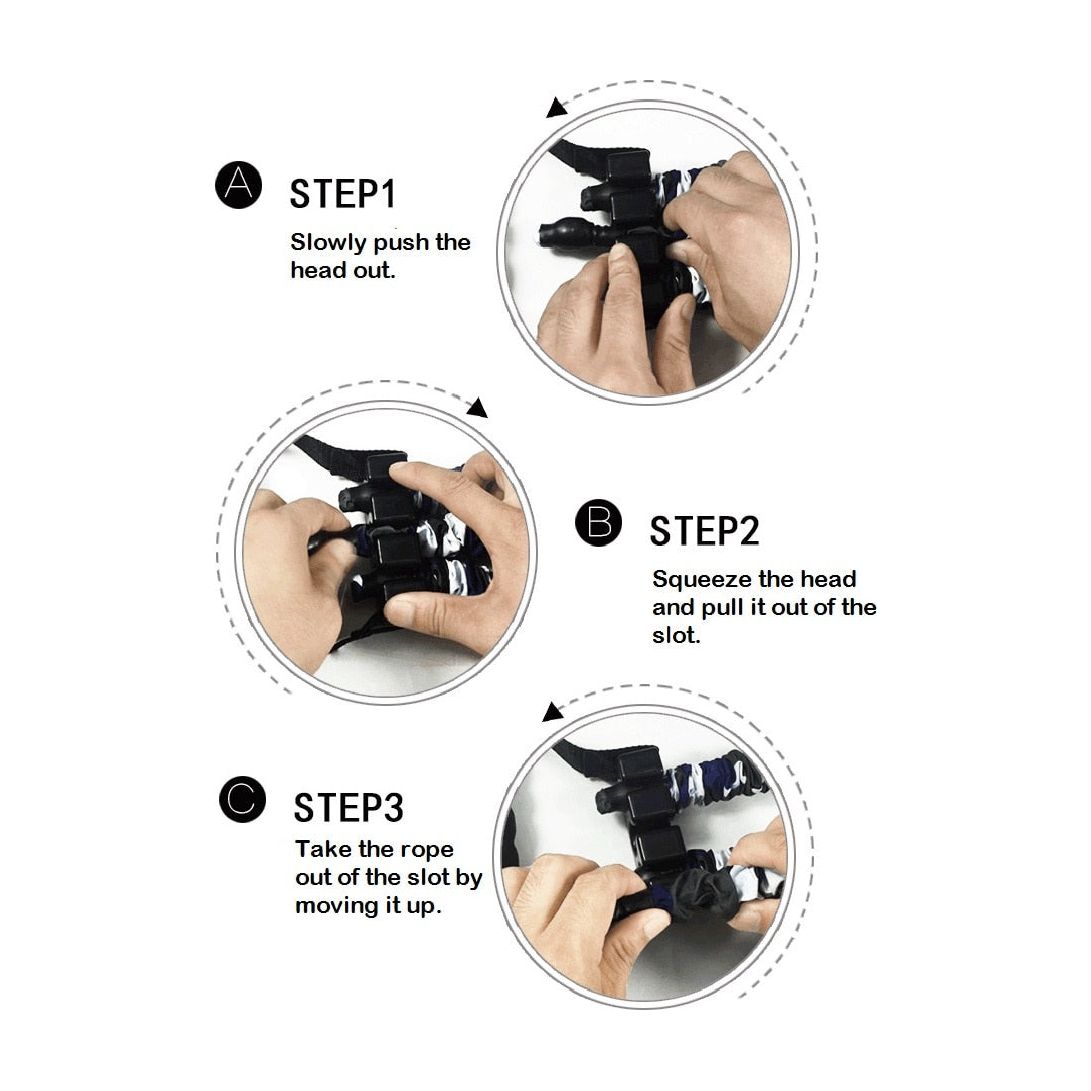 A STEP1
Slowly push the head out.

B STEP2
Squeeze the head and pull it out of the slot.

C STEP3
Take the rope out of the slot by moving it up.